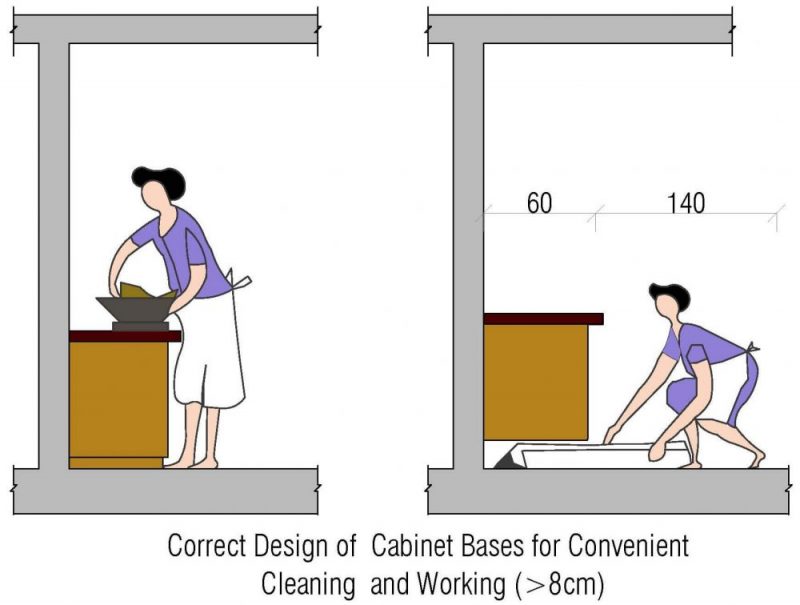 60
140

Correct Design of Cabinet Bases for Convenient Cleaning and Working (>8cm)