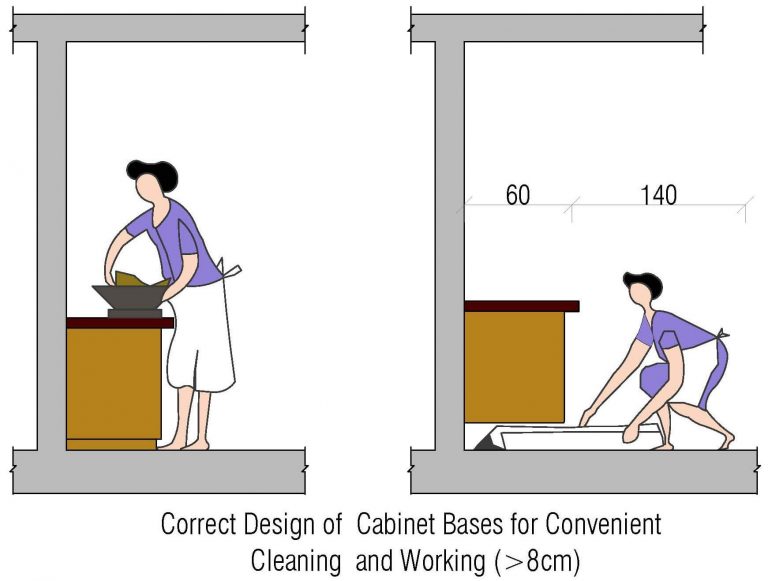 60

140

Correct Design of Cabinet Bases for Convenient Cleaning and Working (>8cm)